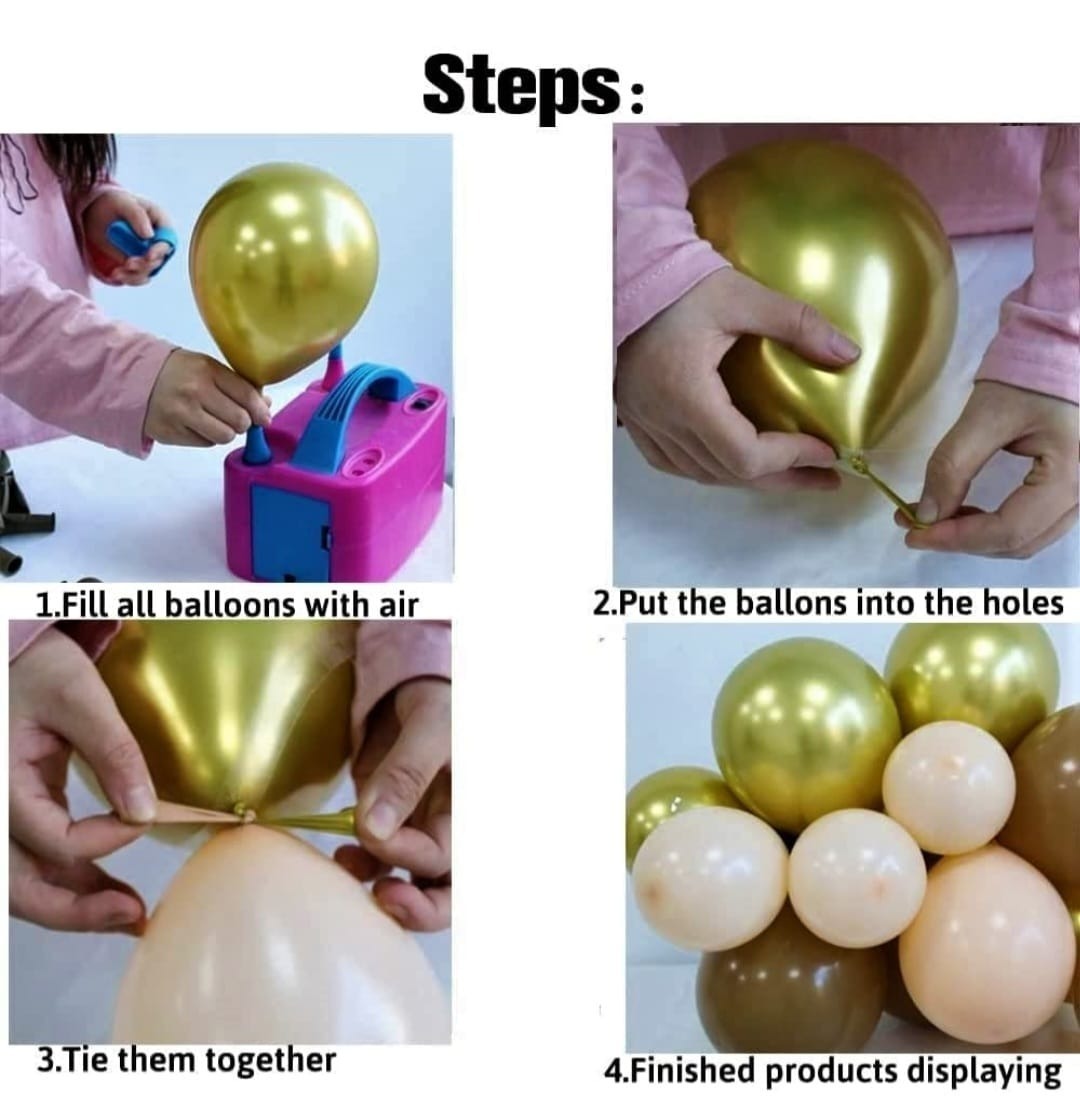 Steps:

1.Fill all balloons with air

2.Put the ballons into the holes

3.Tie them together

4.Finished products displaying